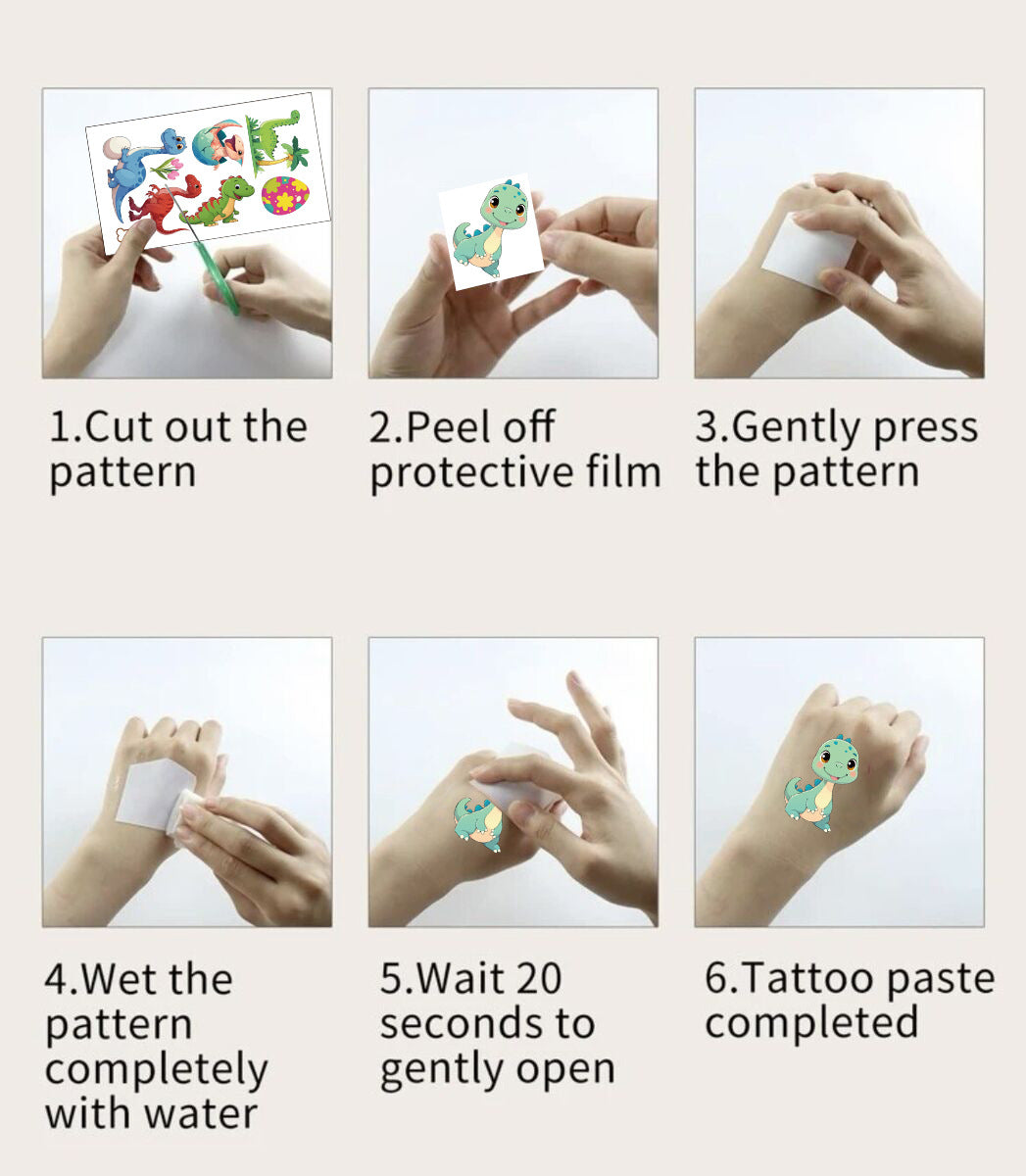 1.Cut out the pattern

2.Peel off protective film

3.Gently press the pattern

4.Wet the pattern completely with water

5.Wait 20 seconds to gently open

6.Tattoo paste completed